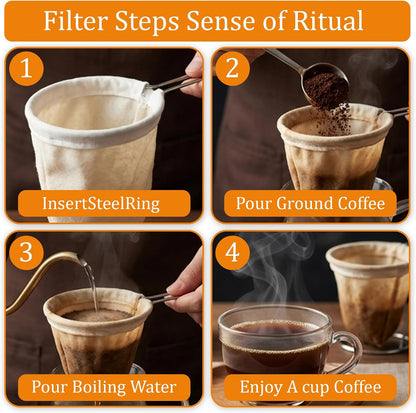 Filter Steps Sense of Ritual

1

InsertSteelRing

2

Pour Ground Coffee

3

Pour Boiling Water

4

Enjoy A cup Coffee